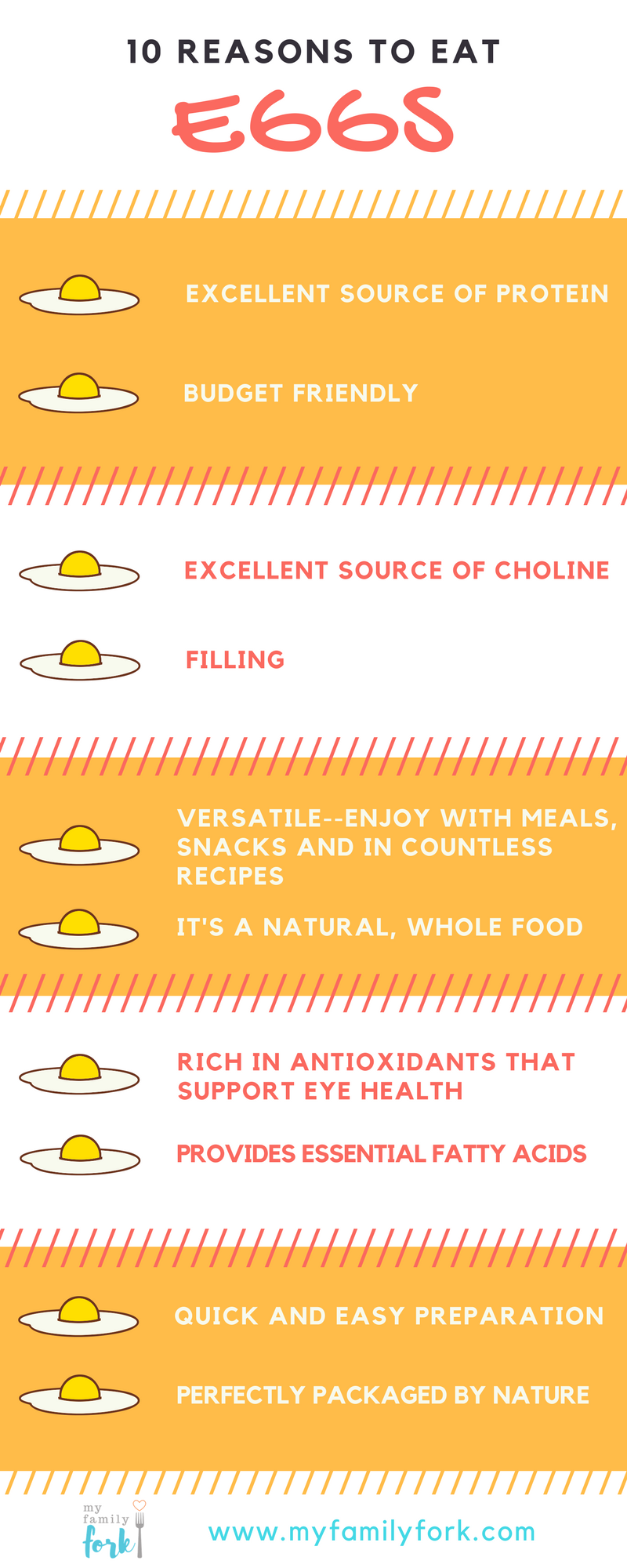 10 REASONS TO EAT

EGGS

EXCELLENT SOURCE OF PROTEIN

BUDGET FRIENDLY

EXCELLENT SOURCE OF CHOLINE

FILLING

VERSATILE--ENJOY WITH MEALS, SNACKS AND IN COUNTLESS RECIPES

IT'S A NATURAL, WHOLE FOOD

RICH IN ANTIOXIDANTS THAT SUPPORT EYE HEALTH

PROVIDES ESSENTIAL FATTY ACIDS

QUICK AND EASY PREPARATION

PERFECTLY PACKAGED BY NATURE

my family fork

www.myfamilyfork.com